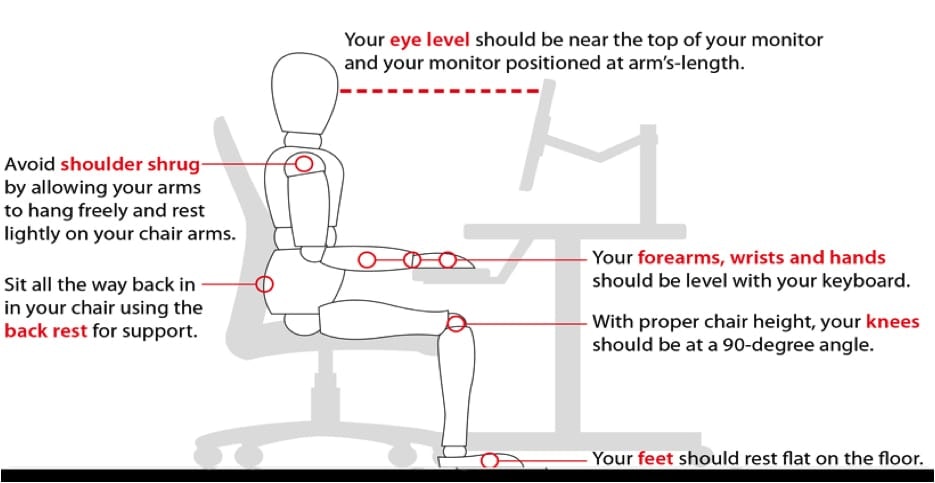 Your eye level should be near the top of your monitor and your monitor positioned at arm's-length.

Avoid shoulder shrug by allowing your arms to hang freely and rest lightly on your chair arms.

Sit all the way back in in your chair using the back rest for support.

Your forearms, wrists and hands should be level with your keyboard.

With proper chair height, your knees should be at a 90-degree angle.

Your feet should rest flat on the floor.